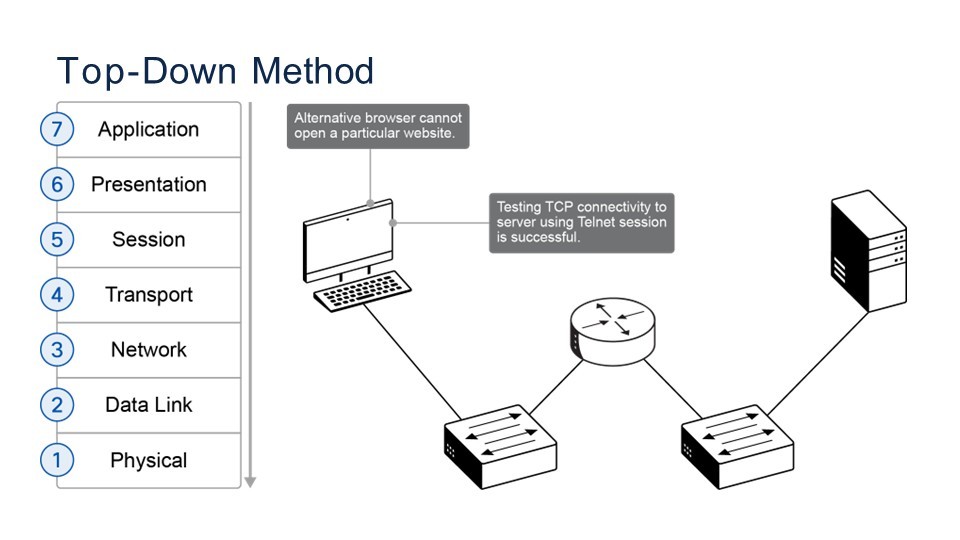 Top-Down Method

7 Application
6 Presentation
5 Session
4 Transport
3 Network
2 Data Link
1 Physical

Alternative browser cannot open a particular website.

Testing TCP connectivity to server using Telnet session is successful.