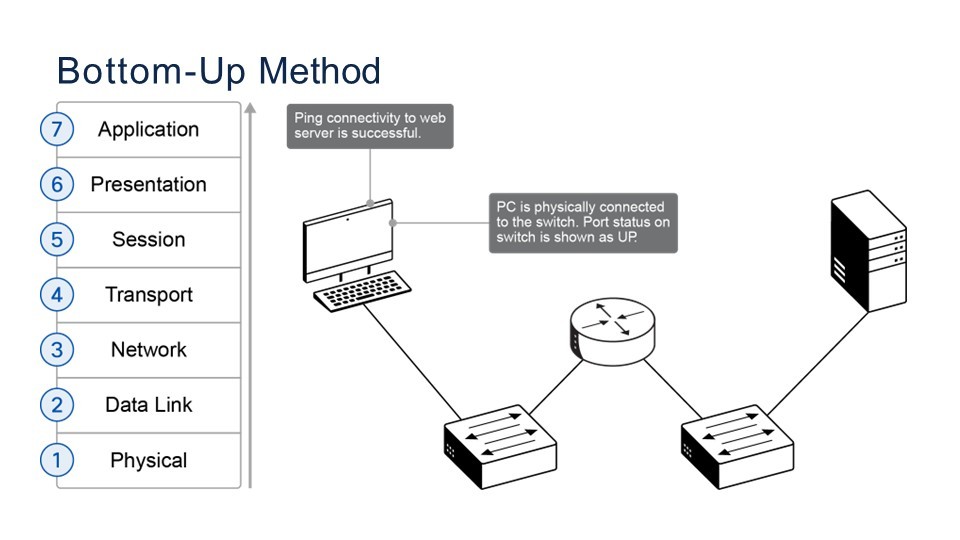 Bottom-Up Method

7 Application
6 Presentation
5 Session
4 Transport
3 Network
2 Data Link
1 Physical

Ping connectivity to web server is successful.

PC is physically connected to the switch. Port status on switch is shown as UP.